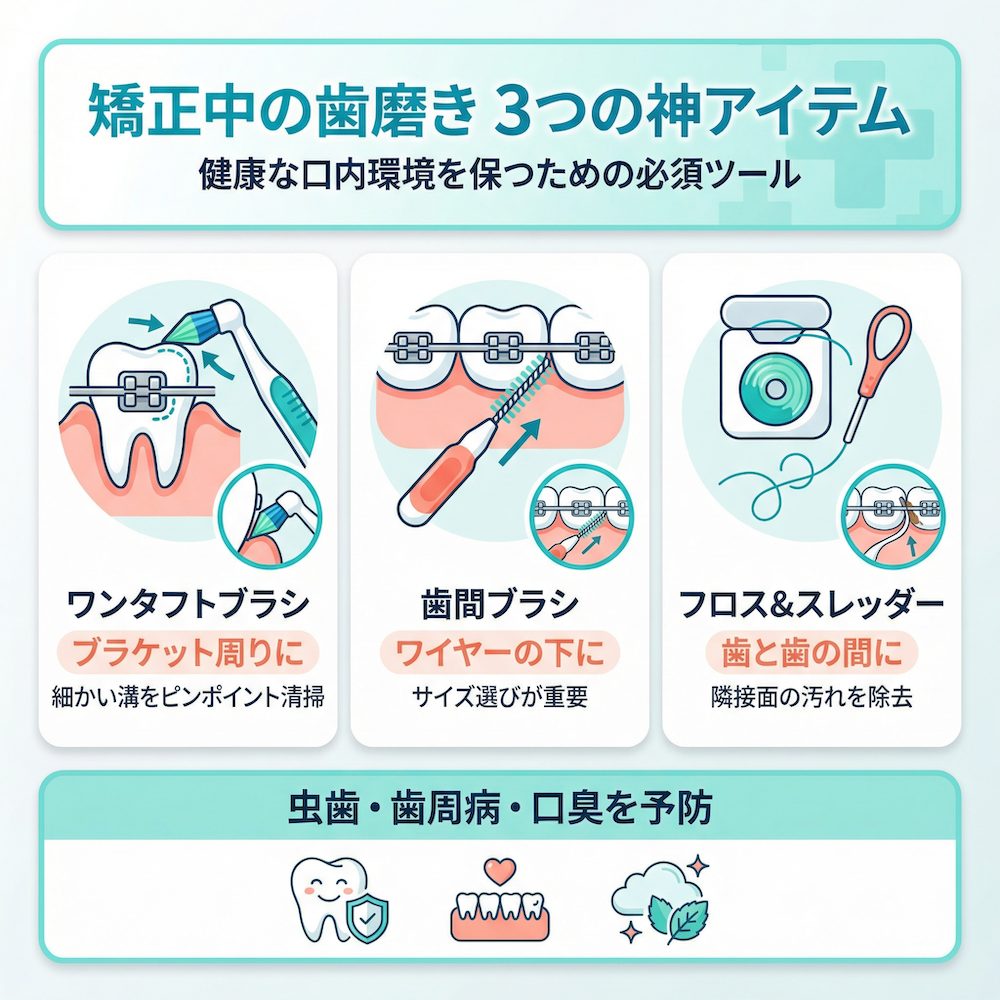 矯正中の歯磨き 3つの神アイテム
健康な口内環境を保つための必須ツール

ワンタフトブラシ
ブラケット周りに
細かい溝をピンポイント清掃

歯間ブラシ
ワイヤーの下に
サイズ選びが重要

フロス&スレッダー
歯と歯の間に
隣接面の汚れを除去

虫歯・歯周病・口臭を予防